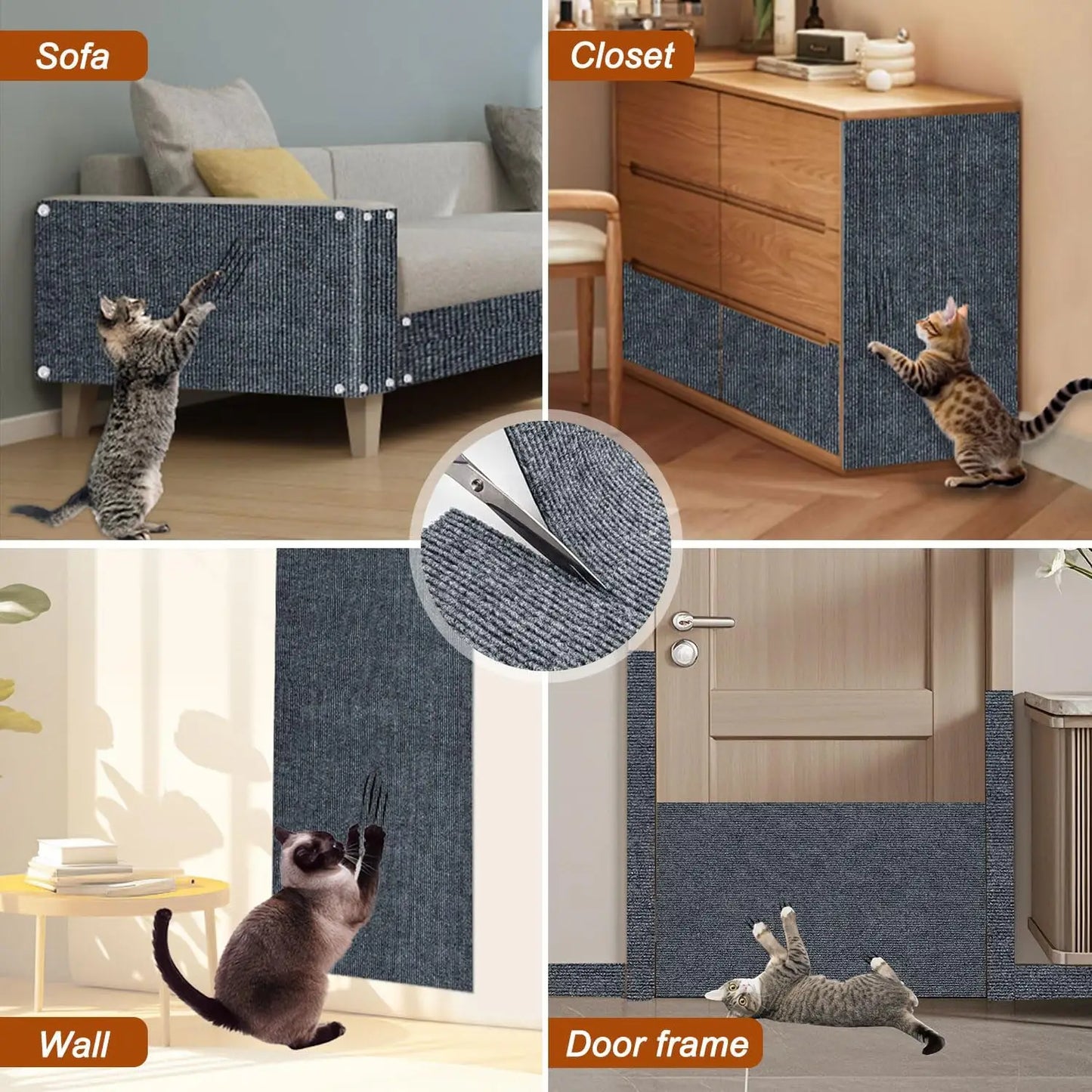 Sofa

Closet

Wall

Door frame